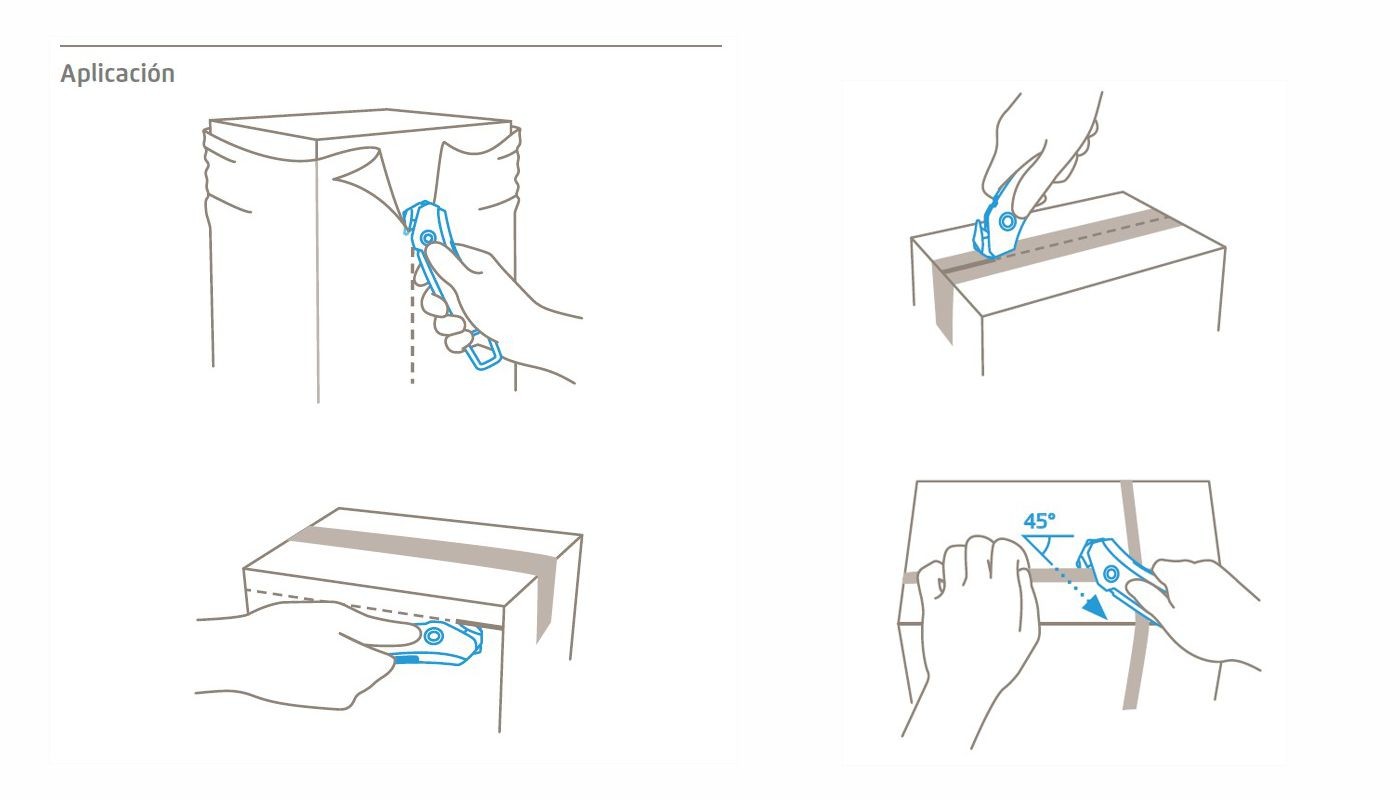 Aplicación

45°