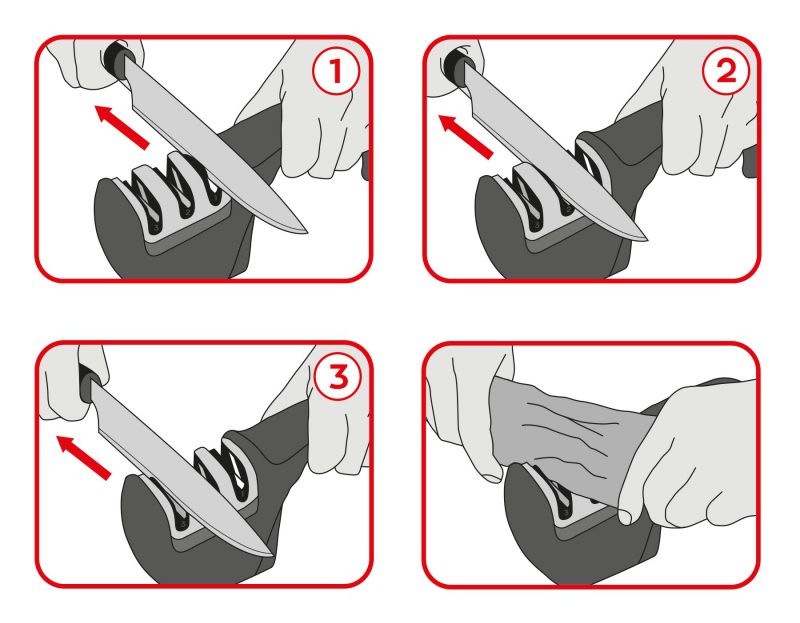 1

2

3